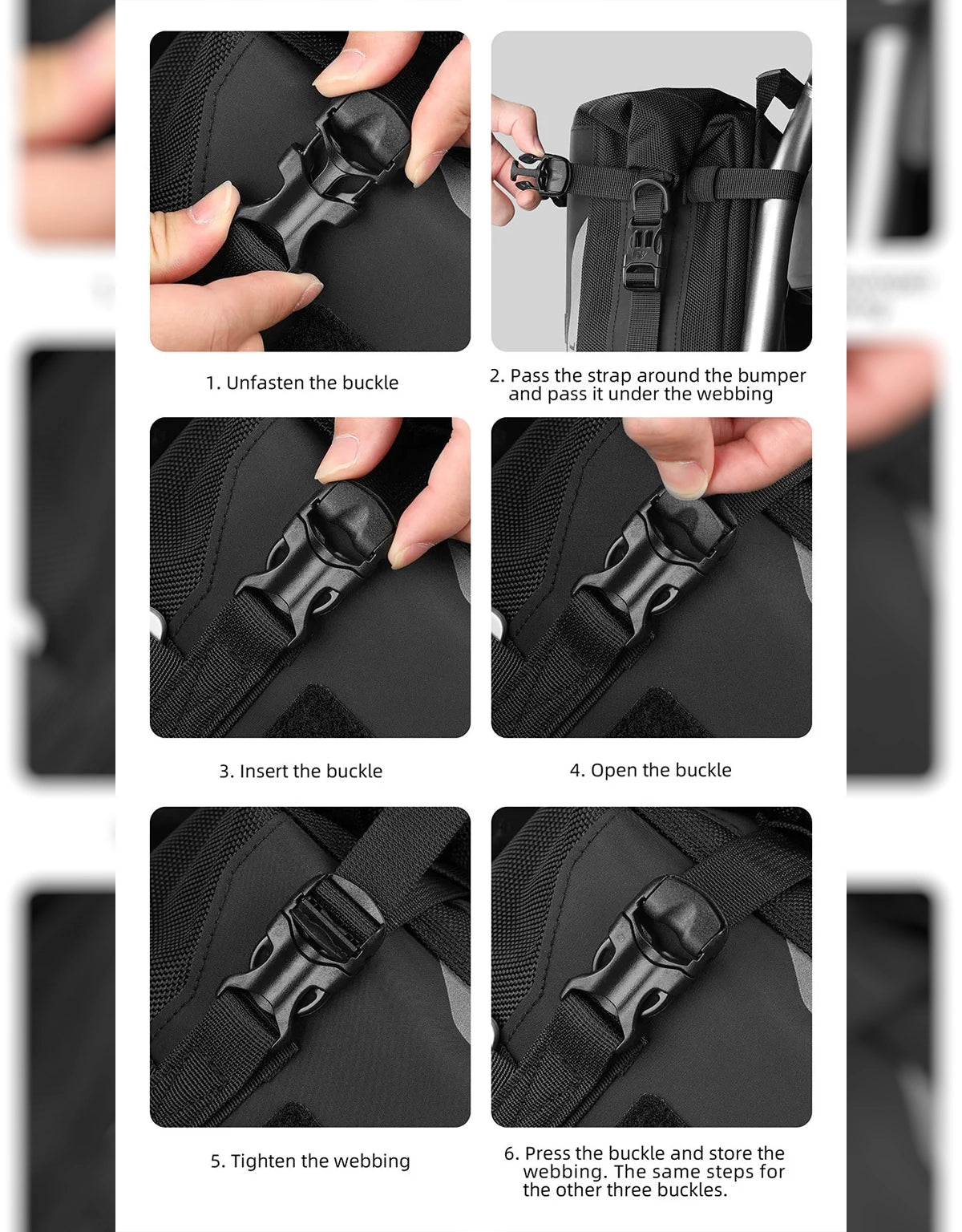 1. Unfasten the buckle

2. Pass the strap around the bumper and pass it under the webbing

3. Insert the buckle

4. Open the buckle

5. Tighten the webbing

6. Press the buckle and store the webbing. The same steps for the other three buckles.